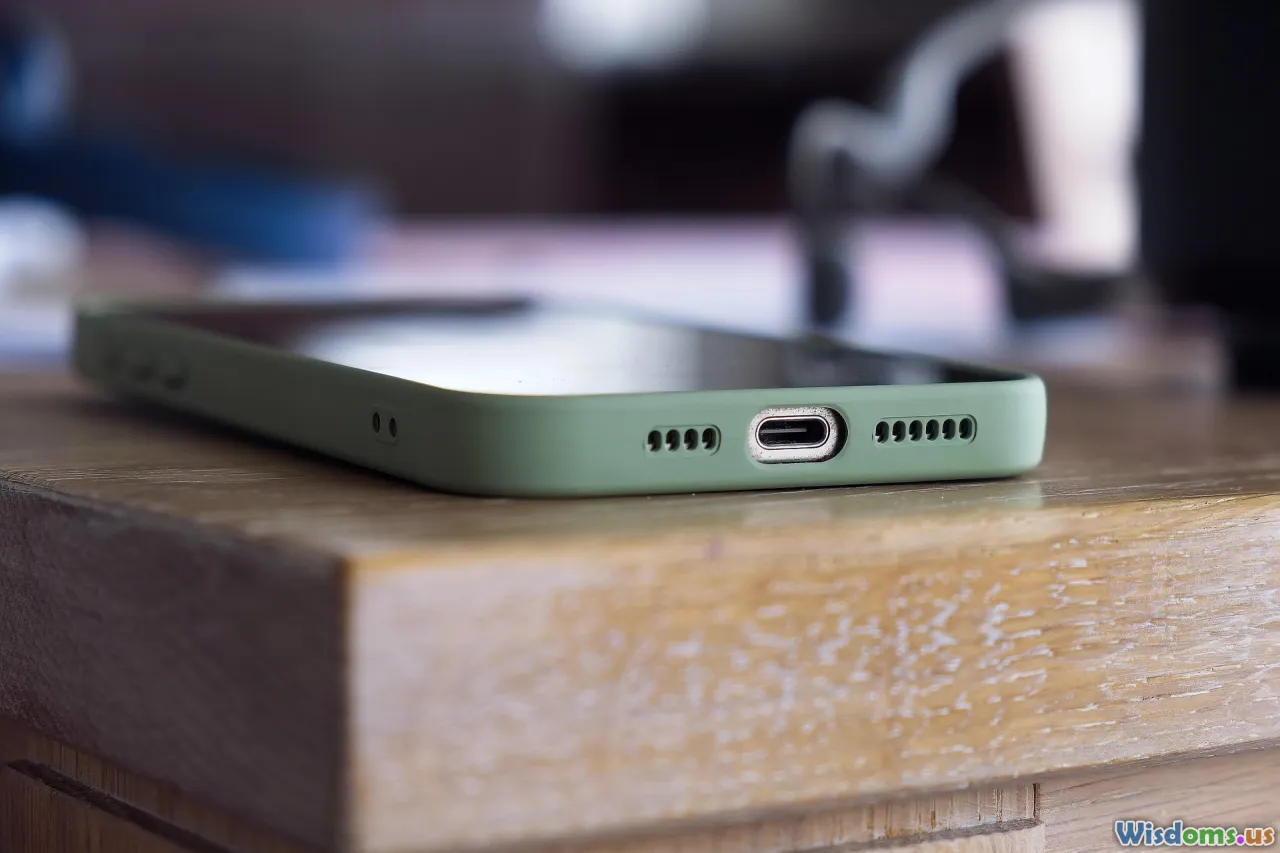 Wisdoms.us