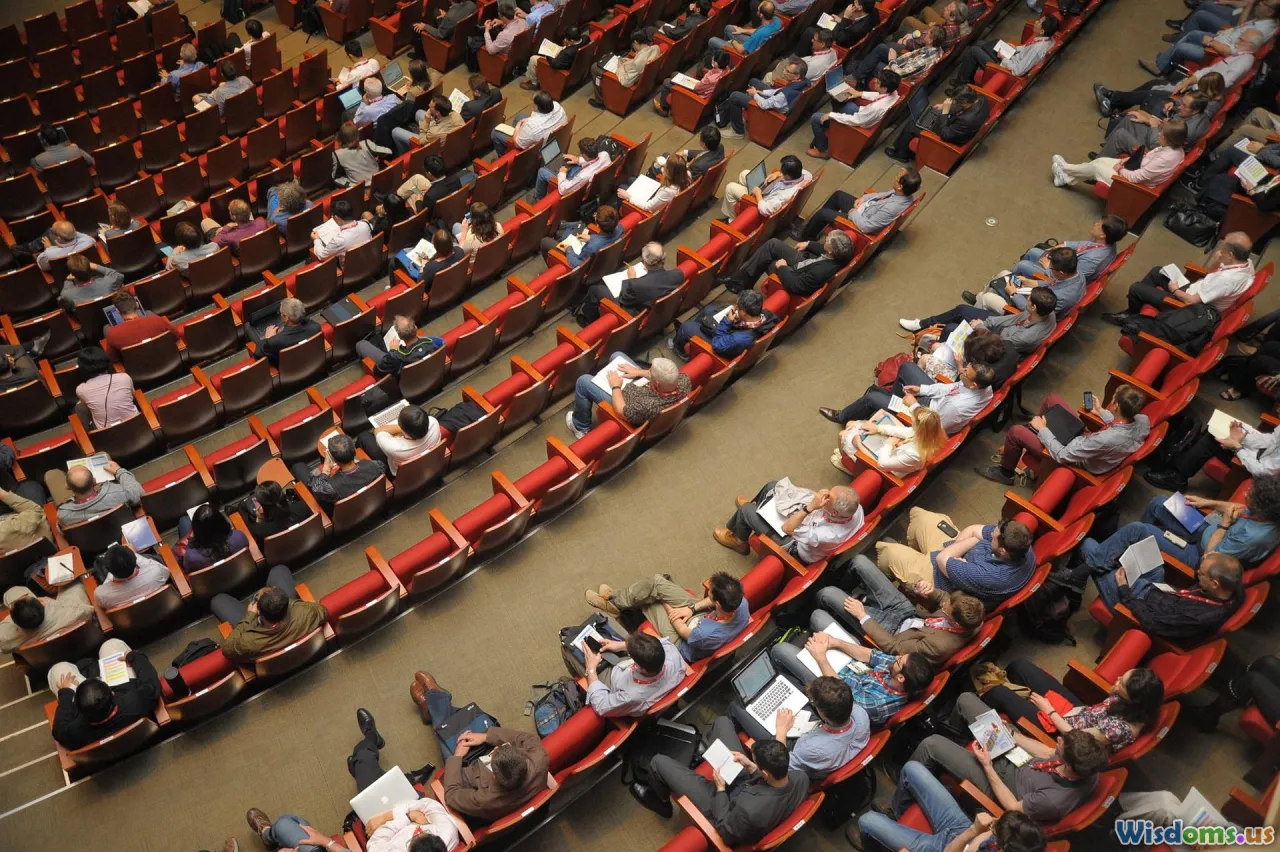 Wisdoms.us