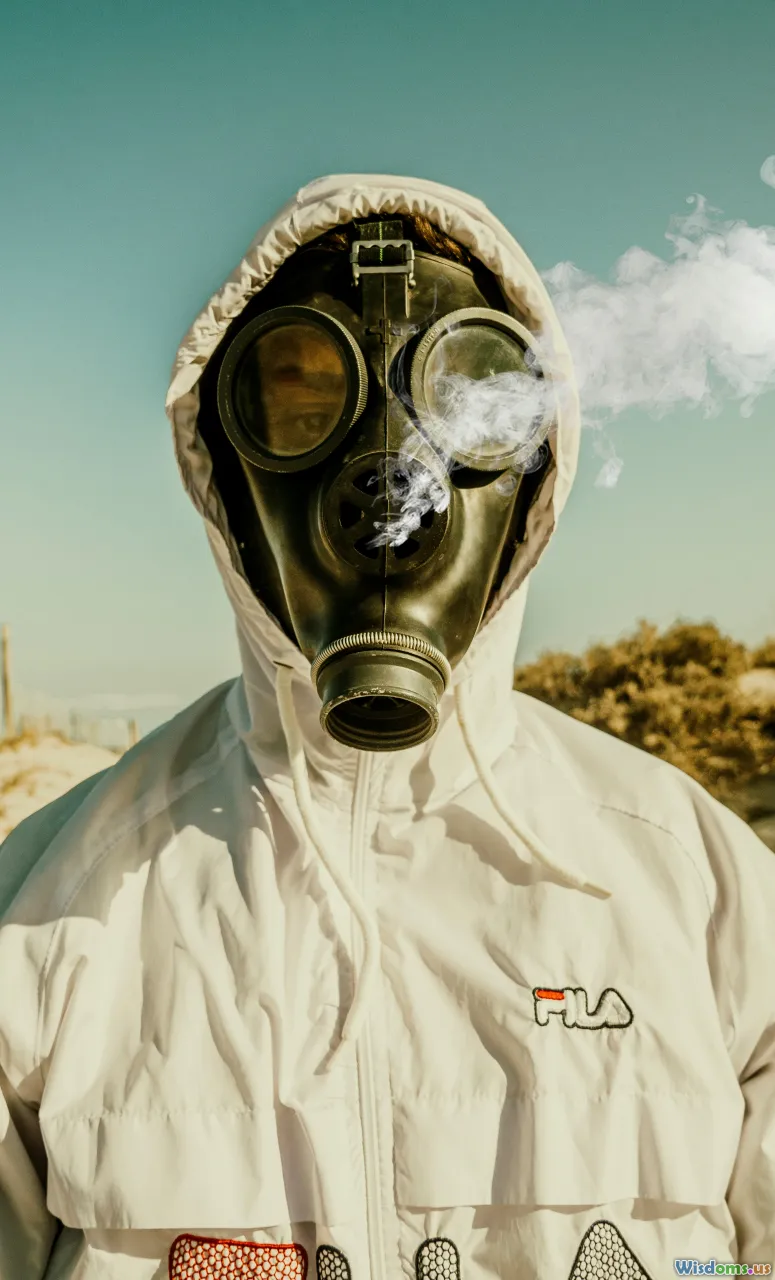 FILA

Wisdoms.us