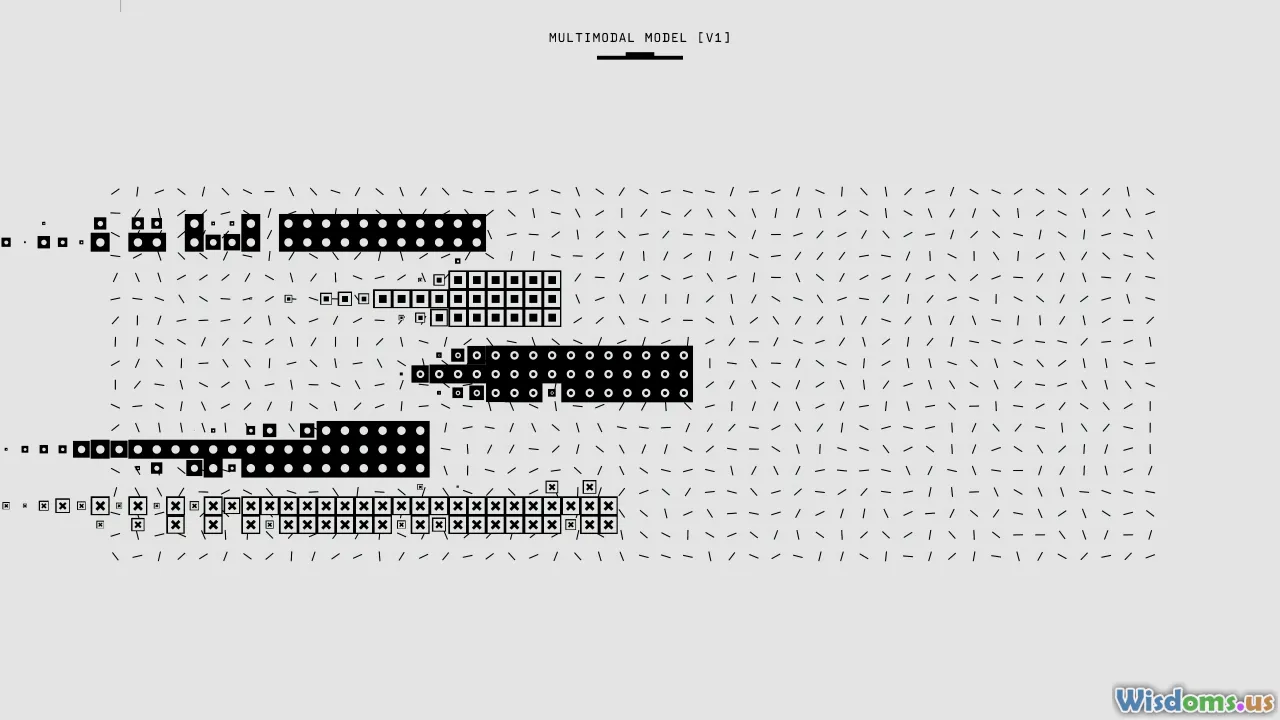 MULTIMODAL MODEL [V1]

Wisdoms.us